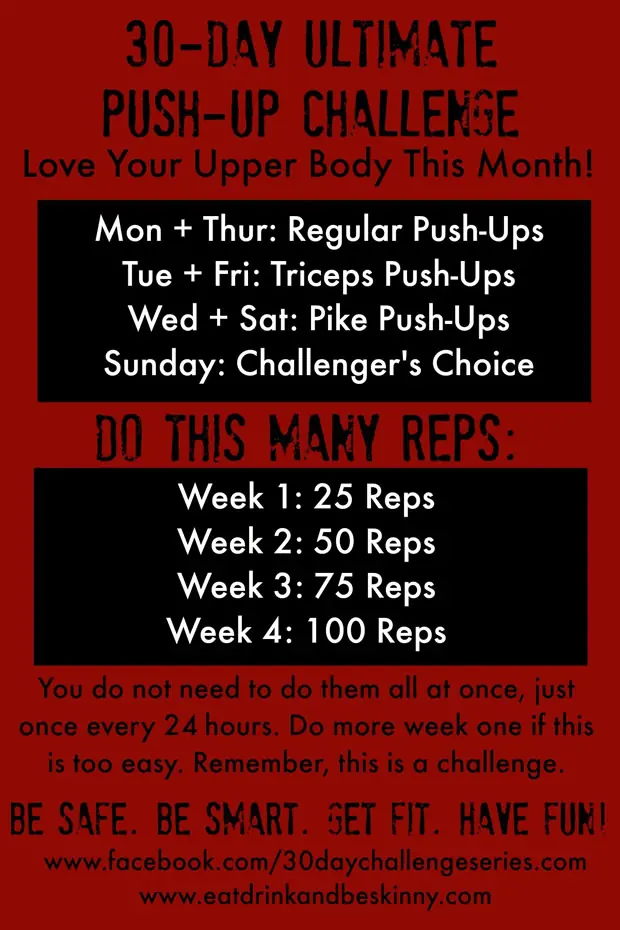 30-DAY ULTIMATE
PUSH-UP CHALLENGE
Love Your Upper Body This Month!

Mon + Thur: Regular Push-Ups
Tue + Fri: Triceps Push-Ups
Wed + Sat: Pike Push-Ups
Sunday: Challenger's Choice

DO THIS MANY REPS:

Week 1: 25 Reps
Week 2: 50 Reps
Week 3: 75 Reps
Week 4: 100 Reps

You do not need to do them all at once, just once every 24 hours. Do more week one if this is too easy. Remember, this is a challenge.

BE SAFE. BE SMART. GET FIT. HAVE FUN!
www.facebook.com/30daychallengeseries.com
www.eatdrinkandbeskinny.com