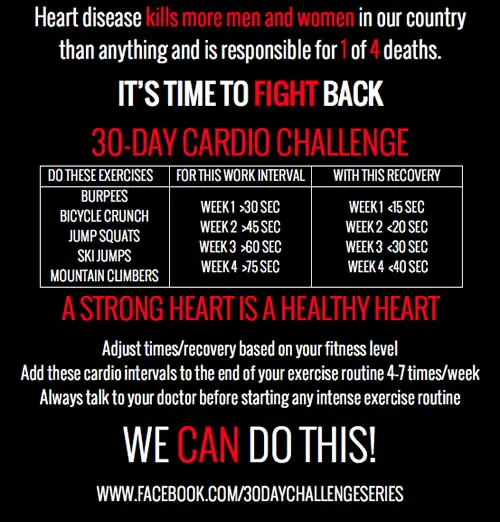 Heart disease kills more men and women in our country than anything and is responsible for 1 of 4 deaths.

IT'S TIME TO FIGHT BACK

30-DAY CARDIO CHALLENGE

| DO THESE EXERCISES | FOR THIS WORK INTERVAL | WITH THIS RECOVERY |
|---|---|---|
| BURPEES<br>BICYCLE CRUNCH<br>JUMP SQUATS<br>SKI JUMPS<br>MOUNTAIN CLIMBERS | WEEK 1 >30 SEC<br>WEEK 2 >45 SEC<br>WEEK 3 >60 SEC<br>WEEK 4 >75 SEC | WEEK 1 <15 SEC<br>WEEK 2 <20 SEC<br>WEEK 3 <30 SEC<br>WEEK 4 <40 SEC |

A STRONG HEART IS A HEALTHY HEART

Adjust times/recovery based on your fitness level
Add these cardio intervals to the end of your exercise routine 4-7 times/week
Always talk to your doctor before starting any intense exercise routine

WE CAN DO THIS!

WWW.FACEBOOK.COM/30DAYCHALLENGESERIES