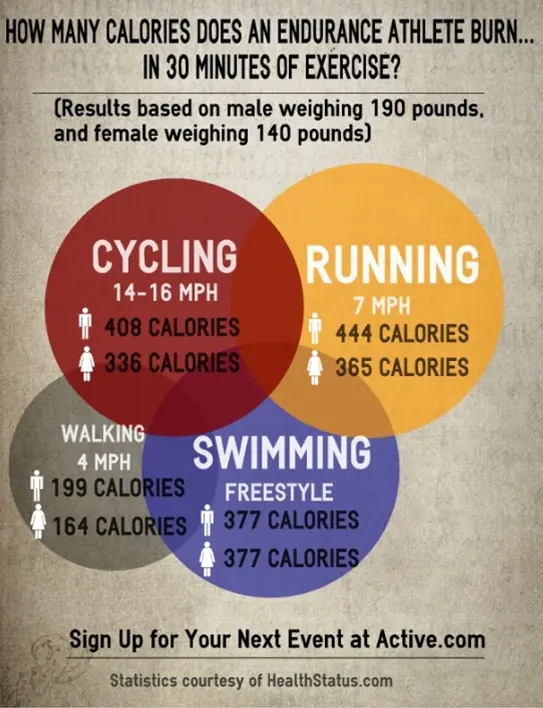 HOW MANY CALORIES DOES AN ENDURANCE ATHLETE BURN... IN 30 MINUTES OF EXERCISE?

(Results based on male weighing 190 pounds, and female weighing 140 pounds)

CYCLING
14-16 MPH
408 CALORIES
336 CALORIES

RUNNING
7 MPH
444 CALORIES
365 CALORIES

WALKING
4 MPH
199 CALORIES
164 CALORIES

SWIMMING
FREESTYLE
377 CALORIES
377 CALORIES

Sign Up for Your Next Event at Active.com

Statistics courtesy of HealthStatus.com