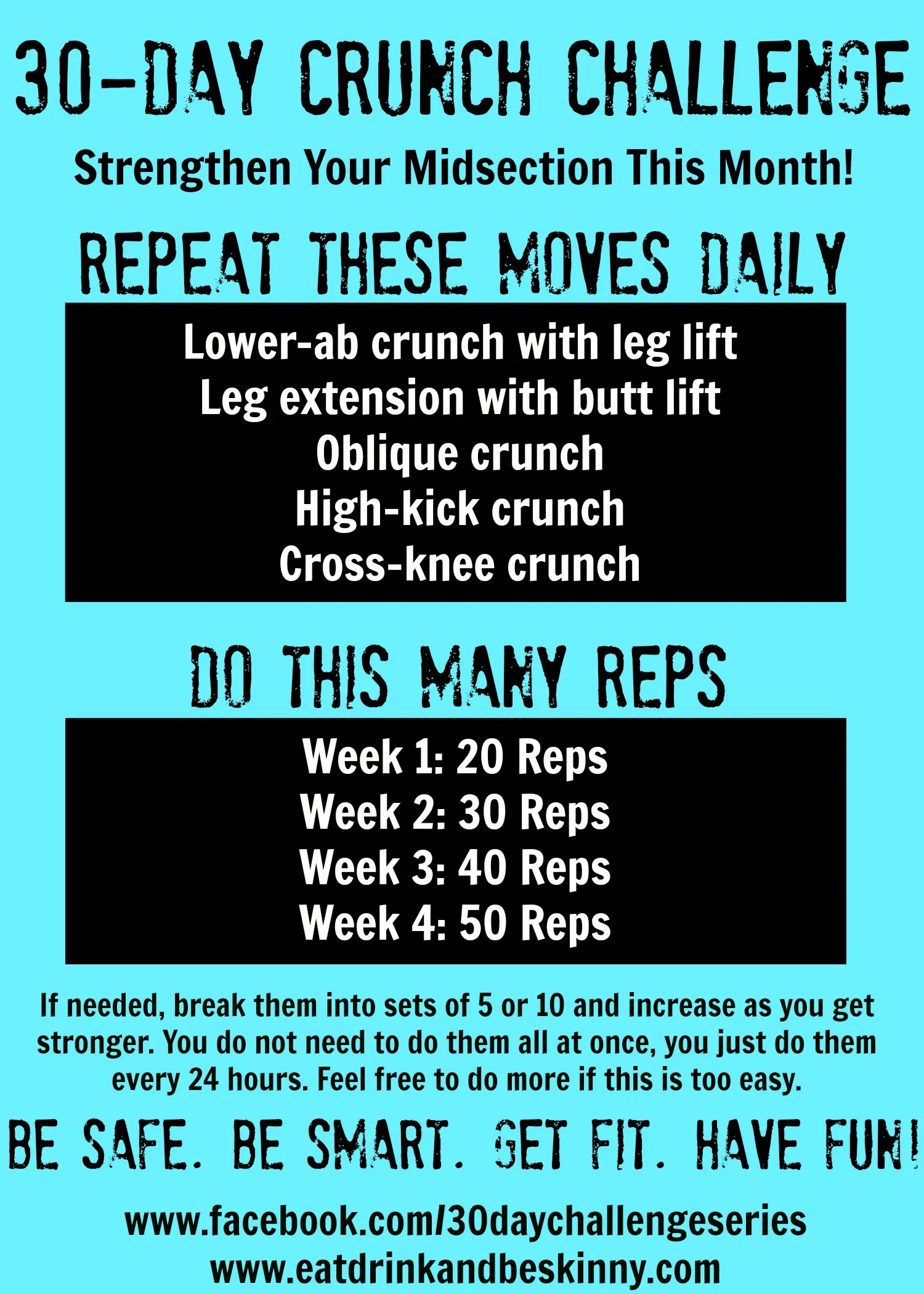 30-DAY CRUNCH CHALLENGE

Strengthen Your Midsection This Month!

REPEAT THESE MOVES DAILY

Lower-ab crunch with leg lift
Leg extension with butt lift
Oblique crunch
High-kick crunch
Cross-knee crunch

DO THIS MANY REPS

Week 1: 20 Reps
Week 2: 30 Reps
Week 3: 40 Reps
Week 4: 50 Reps

If needed, break them into sets of 5 or 10 and increase as you get stronger. You do not need to do them all at once, you just do them every 24 hours. Feel free to do more if this is too easy.

BE SAFE. BE SMART. GET FIT. HAVE FUN!

www.facebook.com/30daychallengeseries
www.eatdrinkandbeskinny.com