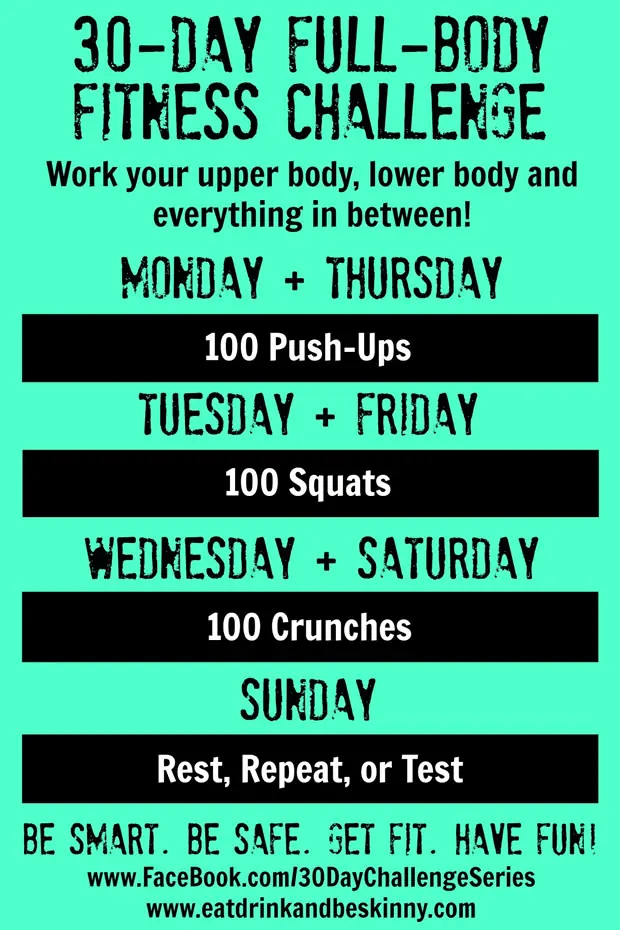 30-DAY FULL-BODY FITNESS CHALLENGE

Work your upper body, lower body and everything in between!

MONDAY + THURSDAY

100 Push-Ups

TUESDAY + FRIDAY

100 Squats

WEDNESDAY + SATURDAY

100 Crunches

SUNDAY

Rest, Repeat, or Test

BE SMART. BE SAFE. GET FIT. HAVE FUN!

www.FaceBook.com/30DayChallengeSeries
www.eatdrinkandbeskinny.com