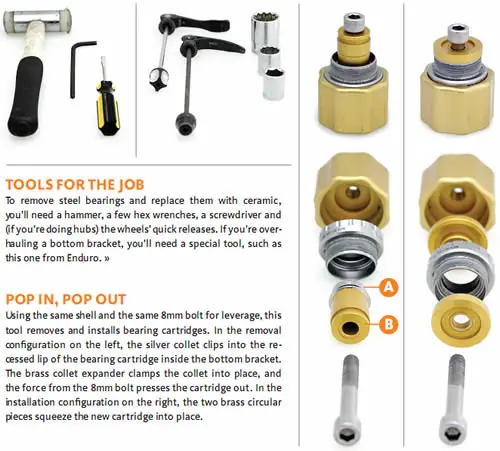 TOOLS FOR THE JOB
To remove steel bearings and replace them with ceramic, you'll need a hammer, a few hex wrenches, a screwdriver and (if you're doing hubs) the wheels' quick releases. If you're overhauling a bottom bracket, you'll need a special tool, such as this one from Enduro. »

POP IN, POP OUT
Using the same shell and the same 8mm bolt for leverage, this tool removes and installs bearing cartridges. In the removal configuration on the left, the silver collet clips into the recessed lip of the bearing cartridge inside the bottom bracket. The brass collet expander clamps the collet into place, and the force from the 8mm bolt presses the cartridge out. In the installation configuration on the right, the two brass circular pieces squeeze the new cartridge into place.

A

B